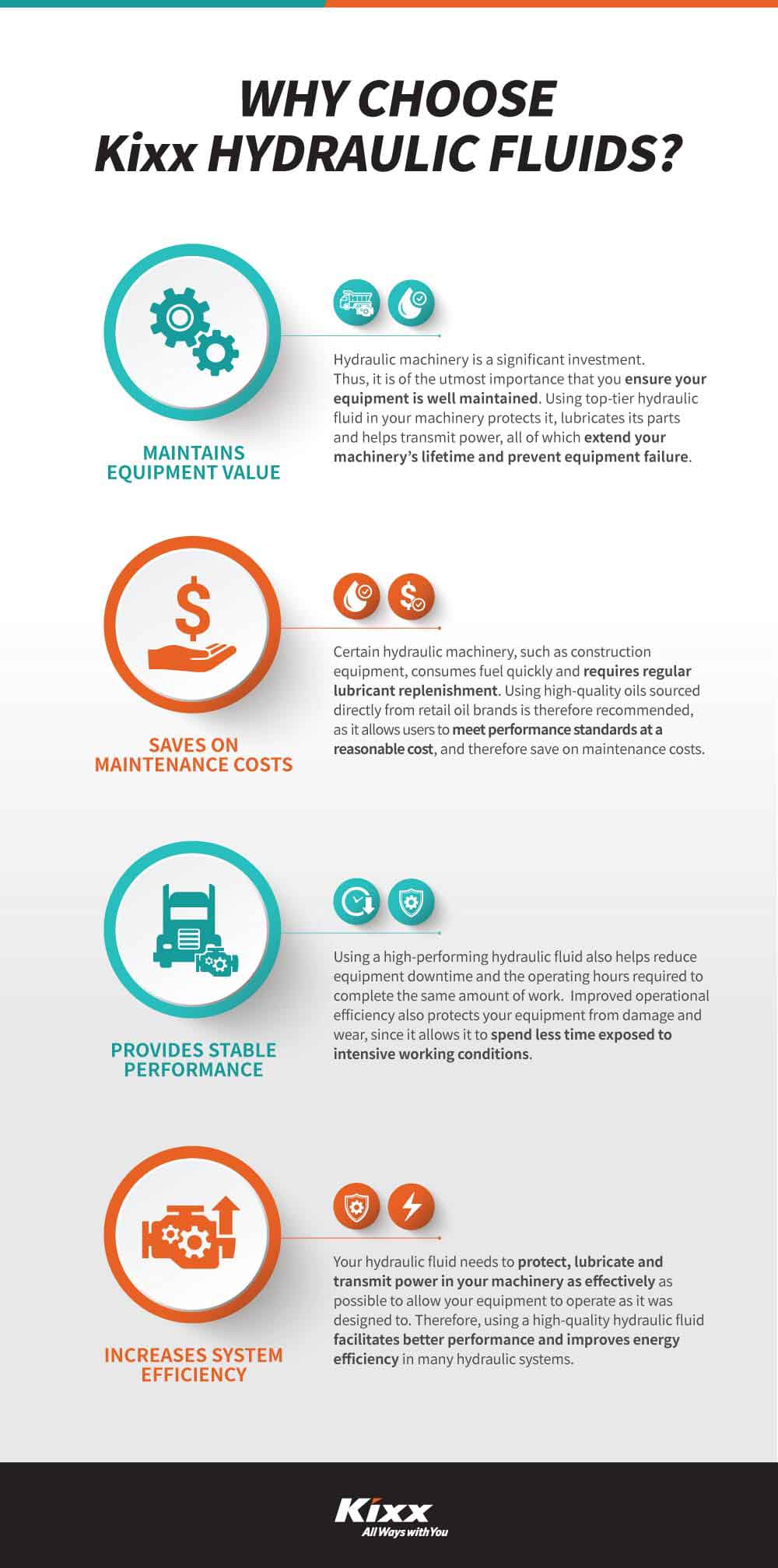 WHY CHOOSE
Kixx HYDRAULIC FLUIDS?

MAINTAINS EQUIPMENT VALUE

Hydraulic machinery is a significant investment. Thus, it is of the utmost importance that you ensure your equipment is well maintained. Using top-tier hydraulic fluid in your machinery protects it, lubricates its parts and helps transmit power, all of which extend your machinery's lifetime and prevent equipment failure.

SAVES ON MAINTENANCE COSTS

Certain hydraulic machinery, such as construction equipment, consumes fuel quickly and requires regular lubricant replenishment. Using high-quality oils sourced directly from retail oil brands is therefore recommended, as it allows users to meet performance standards at a reasonable cost, and therefore save on maintenance costs.

PROVIDES STABLE PERFORMANCE

Using a high-performing hydraulic fluid also helps reduce equipment downtime and the operating hours required to complete the same amount of work. Improved operational efficiency also protects your equipment from damage and wear, since it allows it to spend less time exposed to intensive working conditions.

INCREASES SYSTEM EFFICIENCY

Your hydraulic fluid needs to protect, lubricate and transmit power in your machinery as effectively as possible to allow your equipment to operate as it was designed to. Therefore, using a high-quality hydraulic fluid facilitates better performance and improves energy efficiency in many hydraulic systems.

Kixx
All Ways with You