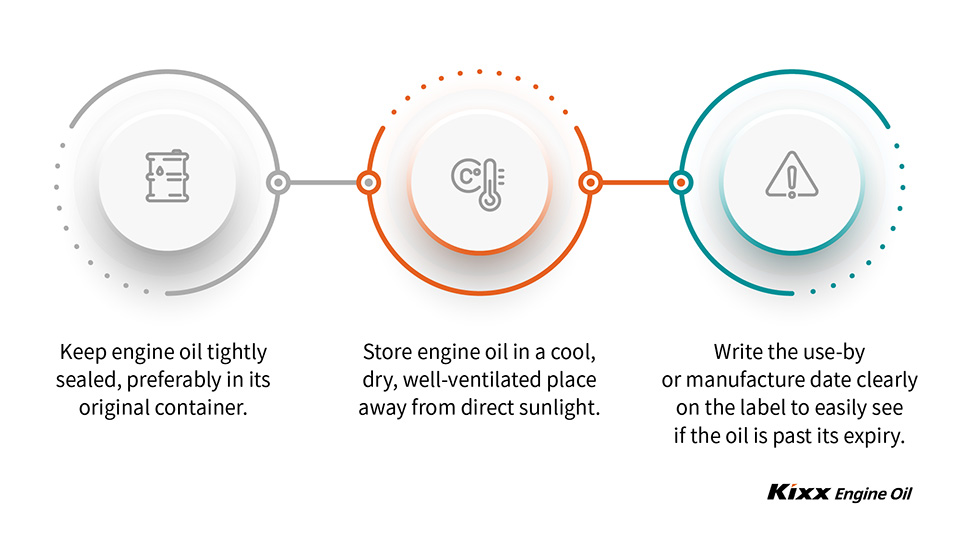 C°

Keep engine oil tightly sealed, preferably in its original container.

Store engine oil in a cool, dry, well-ventilated place away from direct sunlight.

Write the use-by or manufacture date clearly on the label to easily see if the oil is past its expiry.

Kixx Engine Oil